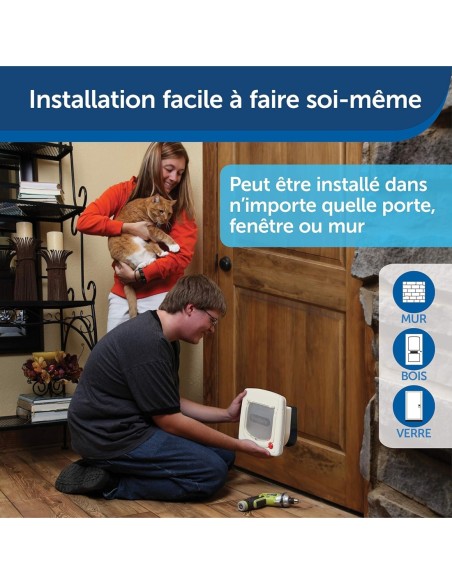 Installation facile à faire soi-même

Peut être installé dans n'importe quelle porte, fenêtre ou mur

MUR

BOIS

VERRE