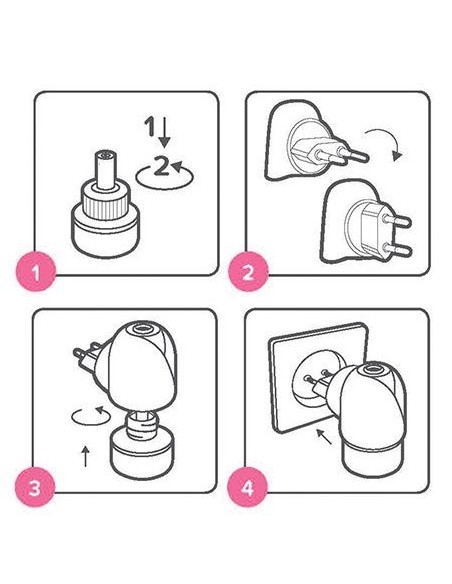 1
2
1
2
3
4