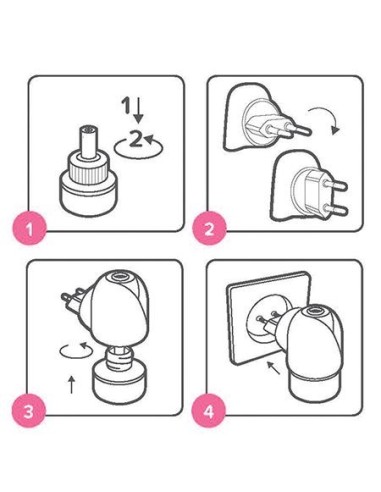 1
2
1
2
3
4