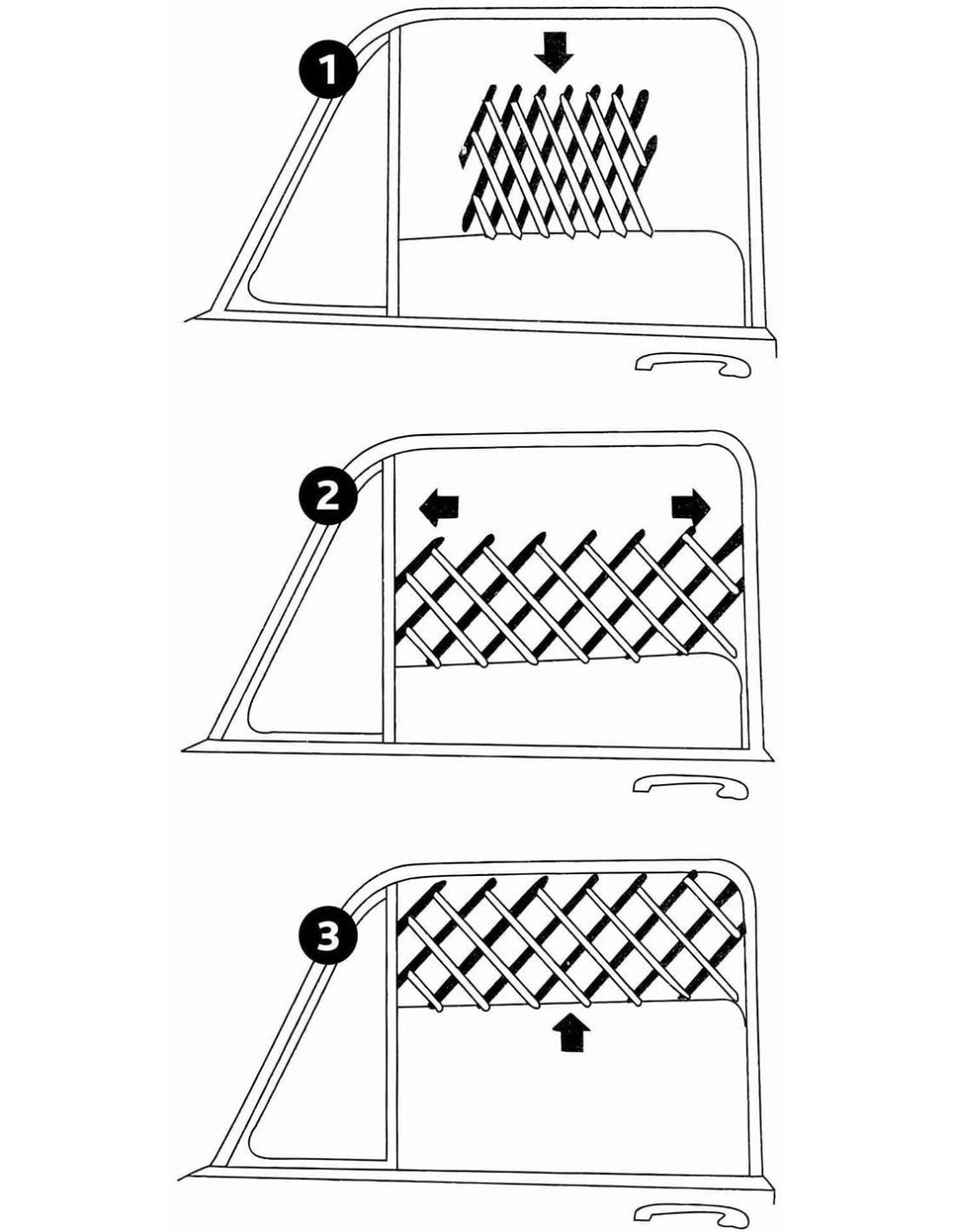 1

2

3