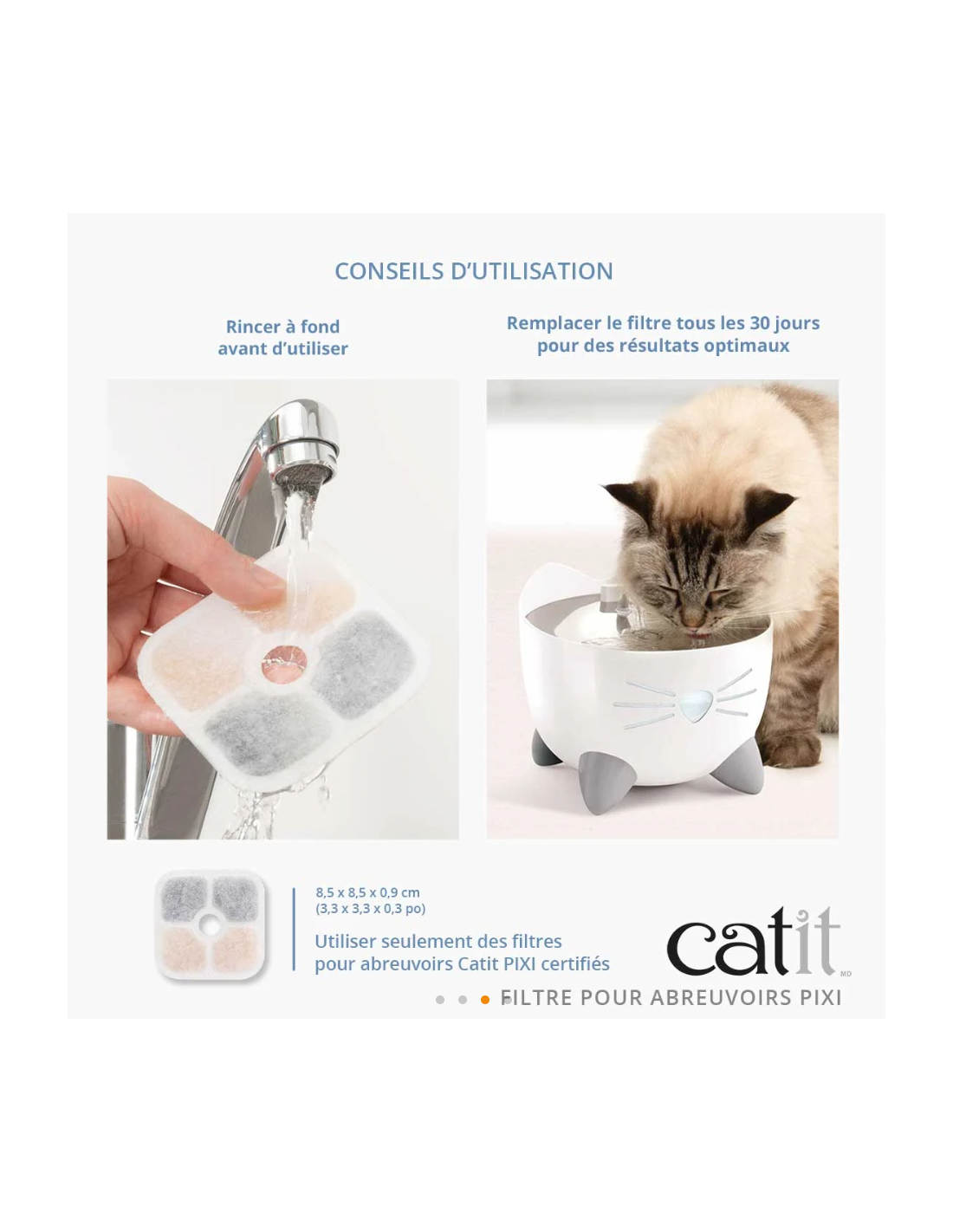 CONSEILS D'UTILISATION

Rincer à fond avant d'utiliser

Remplacer le filtre tous les 30 jours pour des résultats optimaux

8,5 x 8,5 x 0,9 cm
(3,3 x 3,3 x 0,3 po)

Utiliser seulement des filtres pour abreuvoirs Catit PIXI certifiés

catit MD

FILTRE POUR ABREUVOIRS PIXI