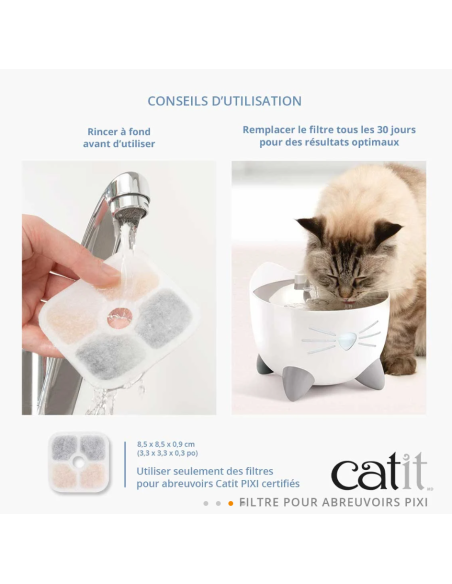 CONSEILS D'UTILISATION

Rincer à fond avant d'utiliser

Remplacer le filtre tous les 30 jours pour des résultats optimaux

8,5 x 8,5 x 0,9 cm
(3,3 x 3,3 x 0,3 po)

Utiliser seulement des filtres pour abreuvoirs Catit PIXI certifiés

catit

FILTRE POUR ABREUVOIRS PIXI